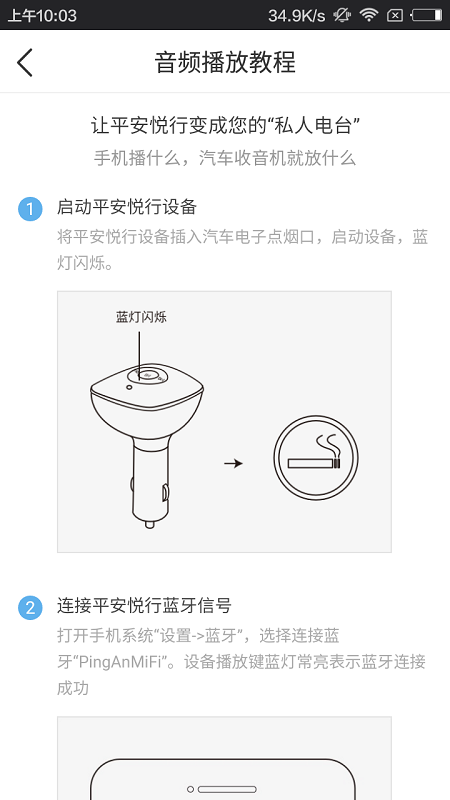 上午10:03 34.9K/s

音频播放教程

让平安悦行变成您的“私人电台”

手机播什么，汽车收音机就放什么

1 启动平安悦行设备

将平安悦行设备插入汽车电子点烟口，启动设备，蓝灯闪烁。

蓝灯闪烁

2 连接平安悦行蓝牙信号

打开手机系统“设置->蓝牙”，选择连接蓝牙“PingAnMiFi”。设备播放键蓝灯常亮表示蓝牙连接成功