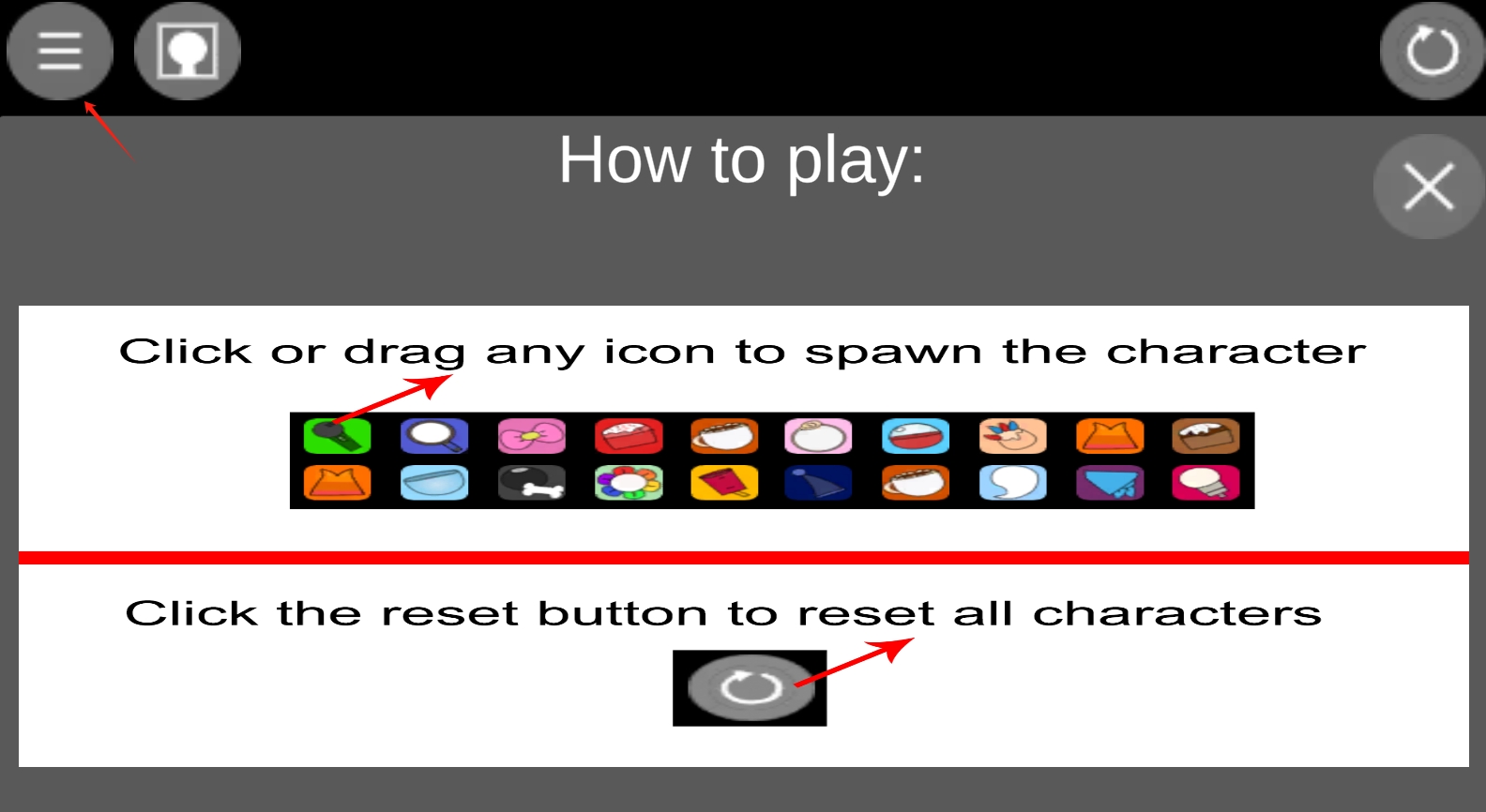 How to play:

Click or drag any icon to spawn the character

Click the reset button to reset all characters